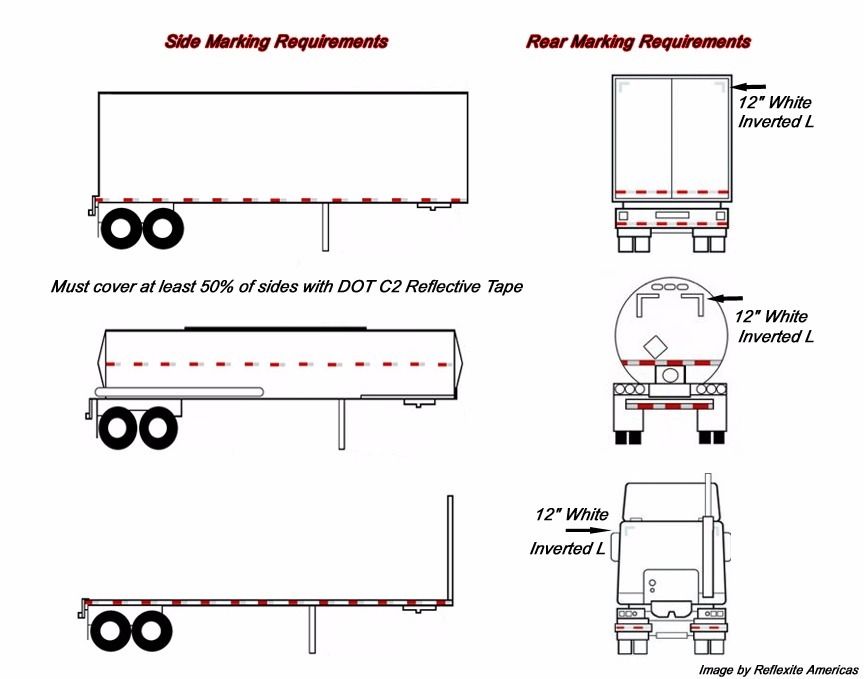 Side Marking Requirements

Rear Marking Requirements

12" White Inverted L

Must cover at least 50% of sides with DOT C2 Reflective Tape

12" White Inverted L

12" White Inverted L

Image by Reflexite Americas