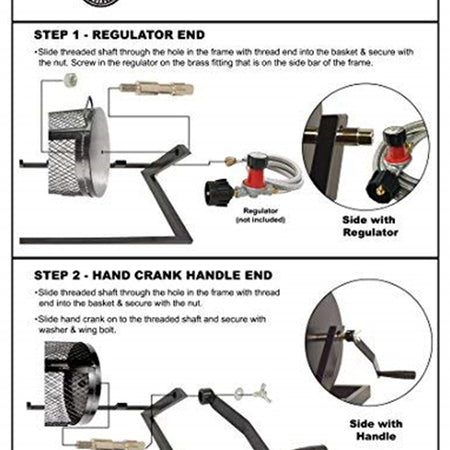 STEP 1 - REGULATOR END

•Slide threaded shaft through the hole in the frame with thread end into the basket & secure with the nut. Screw in the regulator on the brass fitting that is on the side bar of the frame.

Regulator (not included)

Side with Regulator

STEP 2 - HAND CRANK HANDLE END

•Slide threaded shaft through the hole in the frame with thread end into the basket & secure with the nut.

•Slide hand crank on to the threaded shaft and secure with washer & wing bolt.

Side with Handle