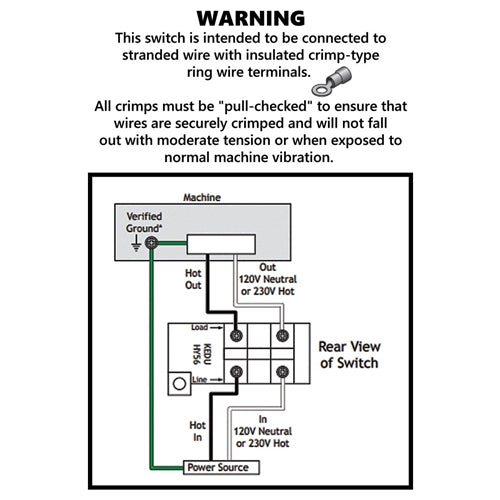 WARNING
This switch is intended to be connected to stranded wire with insulated crimp-type ring wire terminals.

All crimps must be "pull-checked" to ensure that wires are securely crimped and will not fall out with moderate tension or when exposed to normal machine vibration.

Machine
Verified Ground*
Hot Out
Out 120V Neutral or 230V Hot
Load
KEDU HY56
Line
Rear View of Switch
Hot In
In 120V Neutral or 230V Hot
Power Source