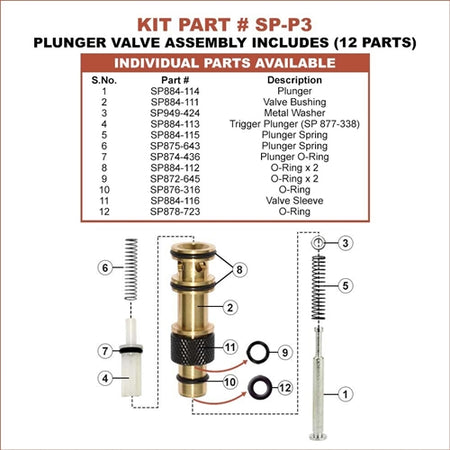 KIT PART # SP-P3
PLUNGER VALVE ASSEMBLY INCLUDES (12 PARTS)

INDIVIDUAL PARTS AVAILABLE

| S.No. | Part # | Description |
|---|---|---|
| 1 | SP884-114 | Plunger |
| 2 | SP884-111 | Valve Bushing |
| 3 | SP949-424 | Metal Washer |
| 4 | SP884-113 | Trigger Plunger (SP 877-338) |
| 5 | SP884-115 | Plunger Spring |
| 6 | SP875-643 | Plunger Spring |
| 7 | SP874-436 | Plunger O-Ring |
| 8 | SP884-112 | O-Ring x 2 |
| 9 | SP872-645 | O-Ring x 2 |
| 10 | SP876-316 | O-Ring |
| 11 | SP884-116 | Valve Sleeve |
| 12 | SP878-723 | O-Ring |

6
8
3
5
2
7
11
9
4
10
12
1